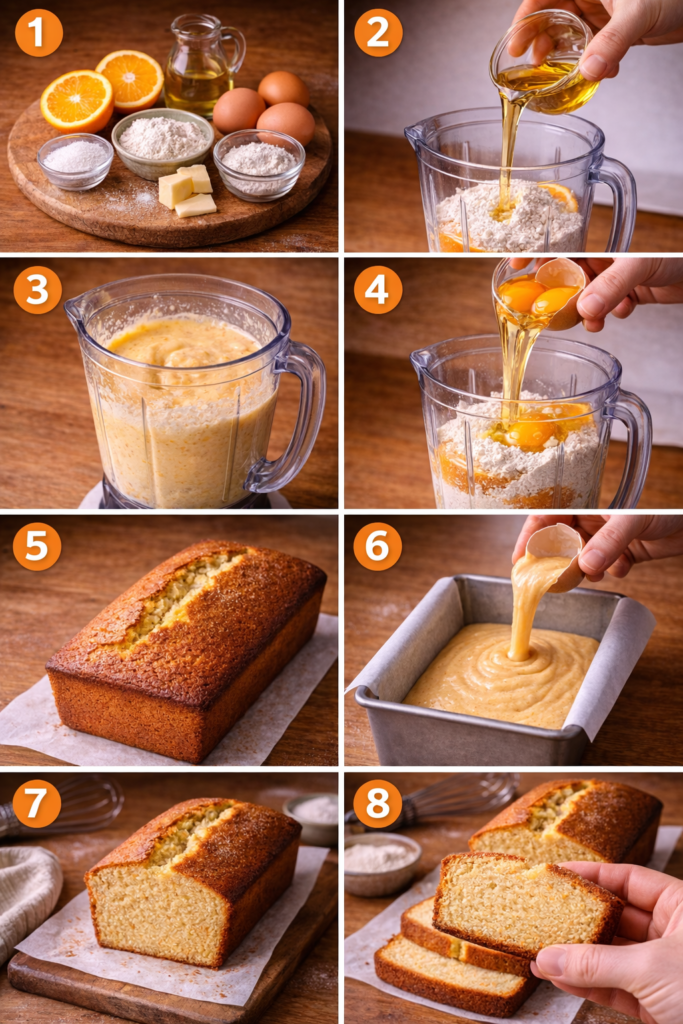 1
2
3
4
5
6
7
8